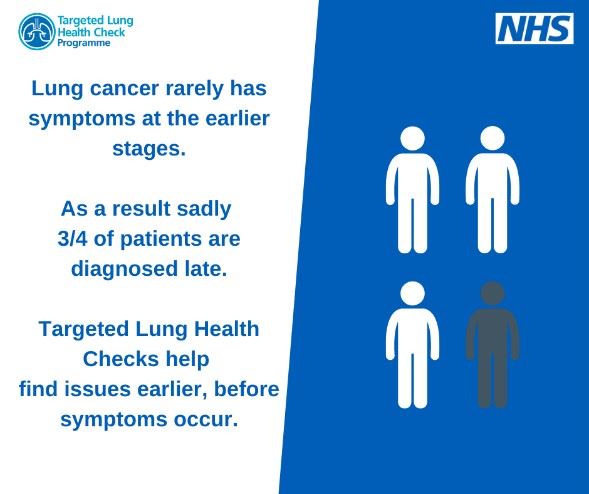 Targeted Lung Health Check Programme

NHS

Lung cancer rarely has symptoms at the earlier stages.

As a result sadly 3/4 of patients are diagnosed late.

Targeted Lung Health Checks help find issues earlier, before symptoms occur.